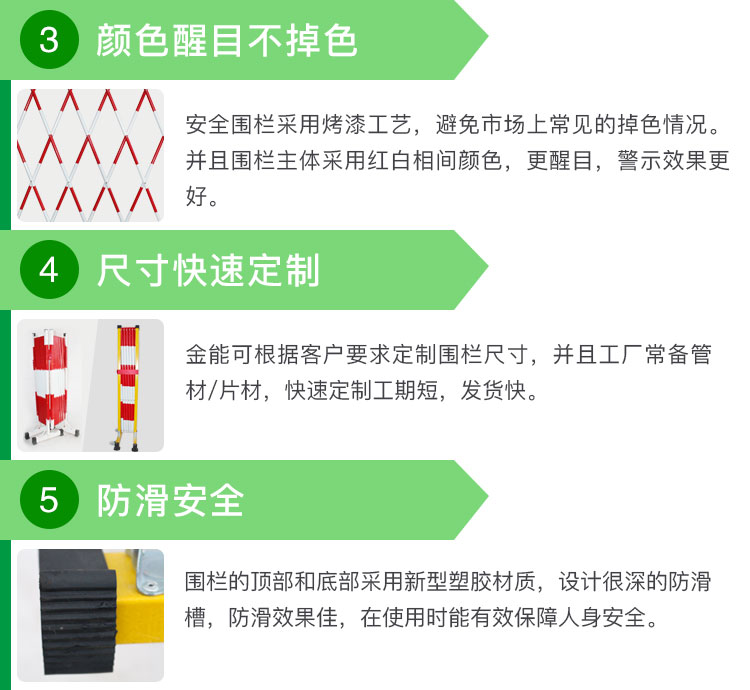 3 颜色醒目不掉色

安全围栏采用烤漆工艺，避免市场上常见的掉色情况。并且围栏主体采用红白相间颜色，更醒目，警示效果更好。

4 尺寸快速定制

金能可根据客户要求定制围栏尺寸，并且工厂常备管材/片材，快速定制工期短，发货快。

5 防滑安全

围栏的顶部和底部采用新型塑胶材质，设计很深的防滑槽，防滑效果佳，在使用时能有效保障人身安全。